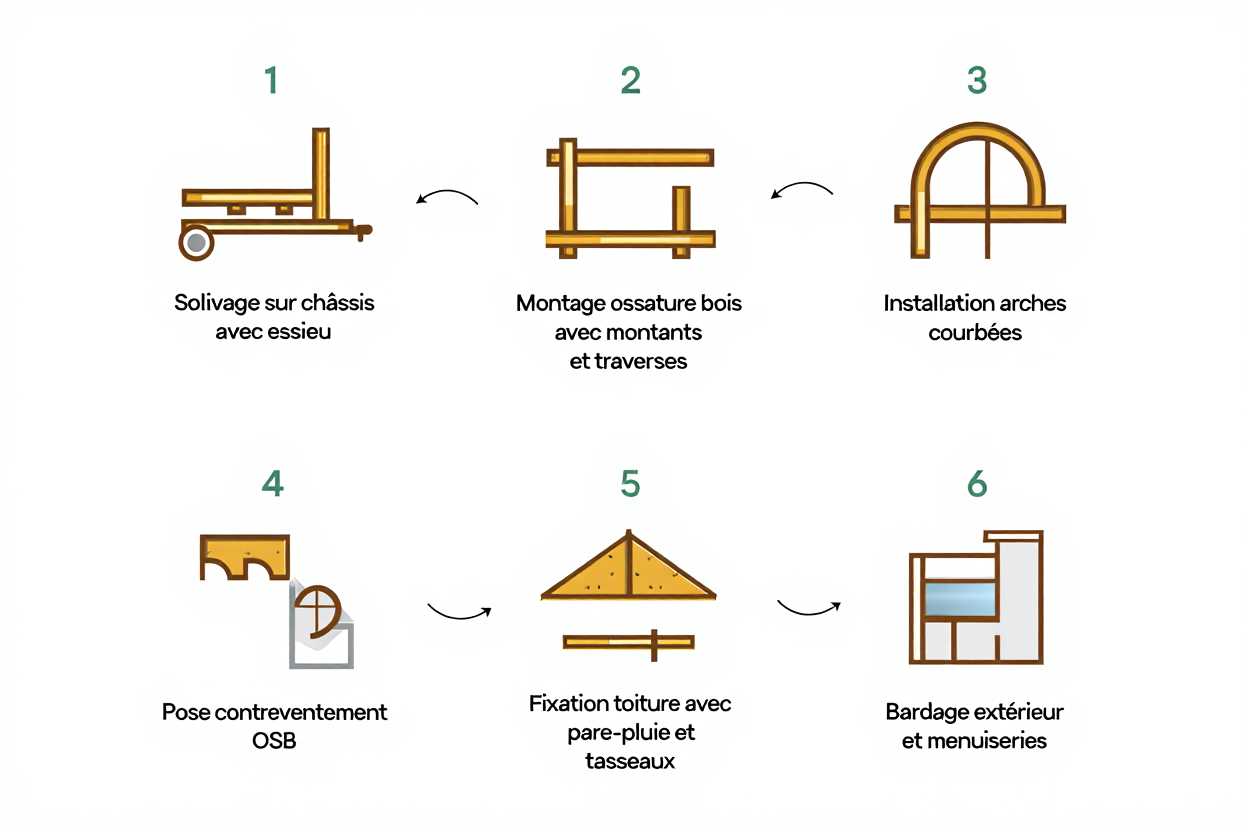 1

Solivage sur châssis avec essieu

2

Montage ossature bois avec montants et traverses

3

Installation arches courbées

4

Pose contreventement OSB

5

Fixation toiture avec pare-pluie et tasseaux

6

Bardage extérieur et menuiseries